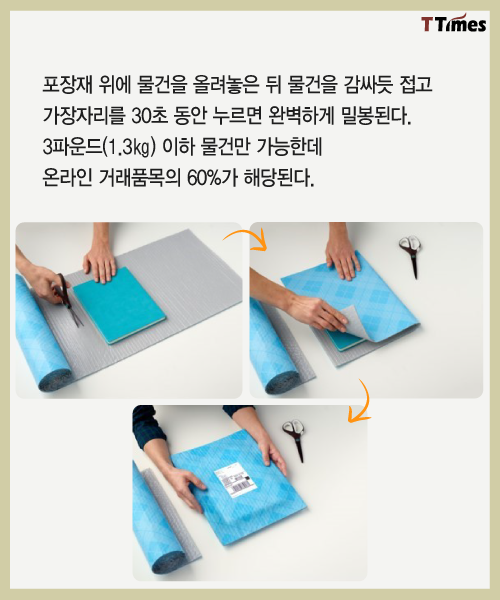 TTimes

포장재 위에 물건을 올려놓은 뒤 물건을 감싸듯 접고 가장자리를 30초 동안 누르면 완벽하게 밀봉된다. 3파운드(1.3㎏) 이하 물건만 가능한데 온라인 거래품목의 60%가 해당된다.